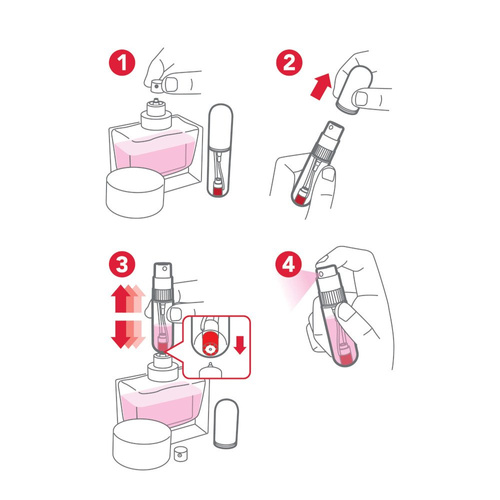 1
2
3
4